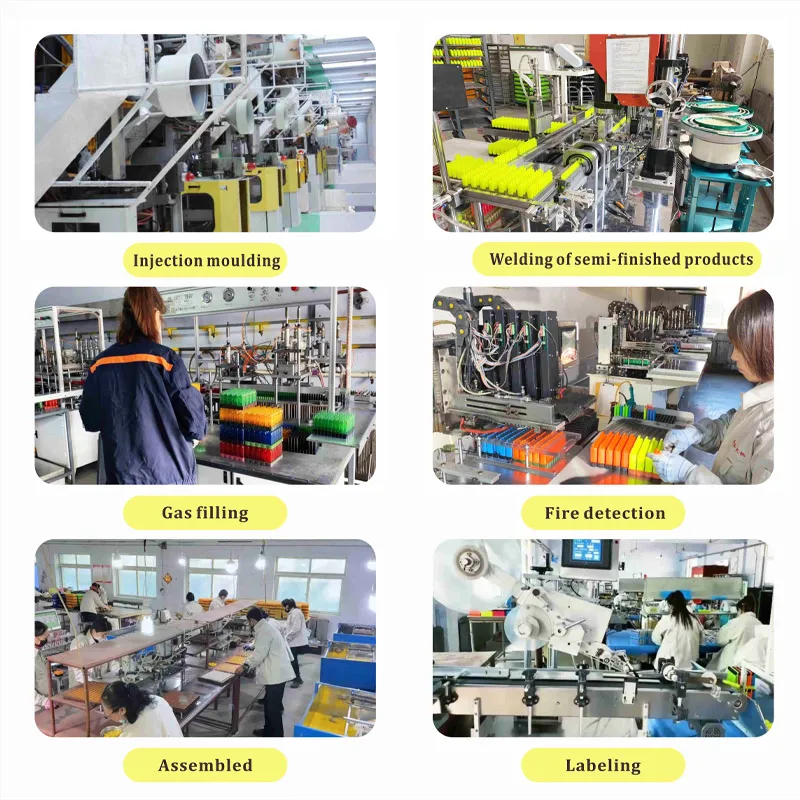 Injection moulding

Welding of semi-finished products

Gas filling

Fire detection

Assembled

Labeling